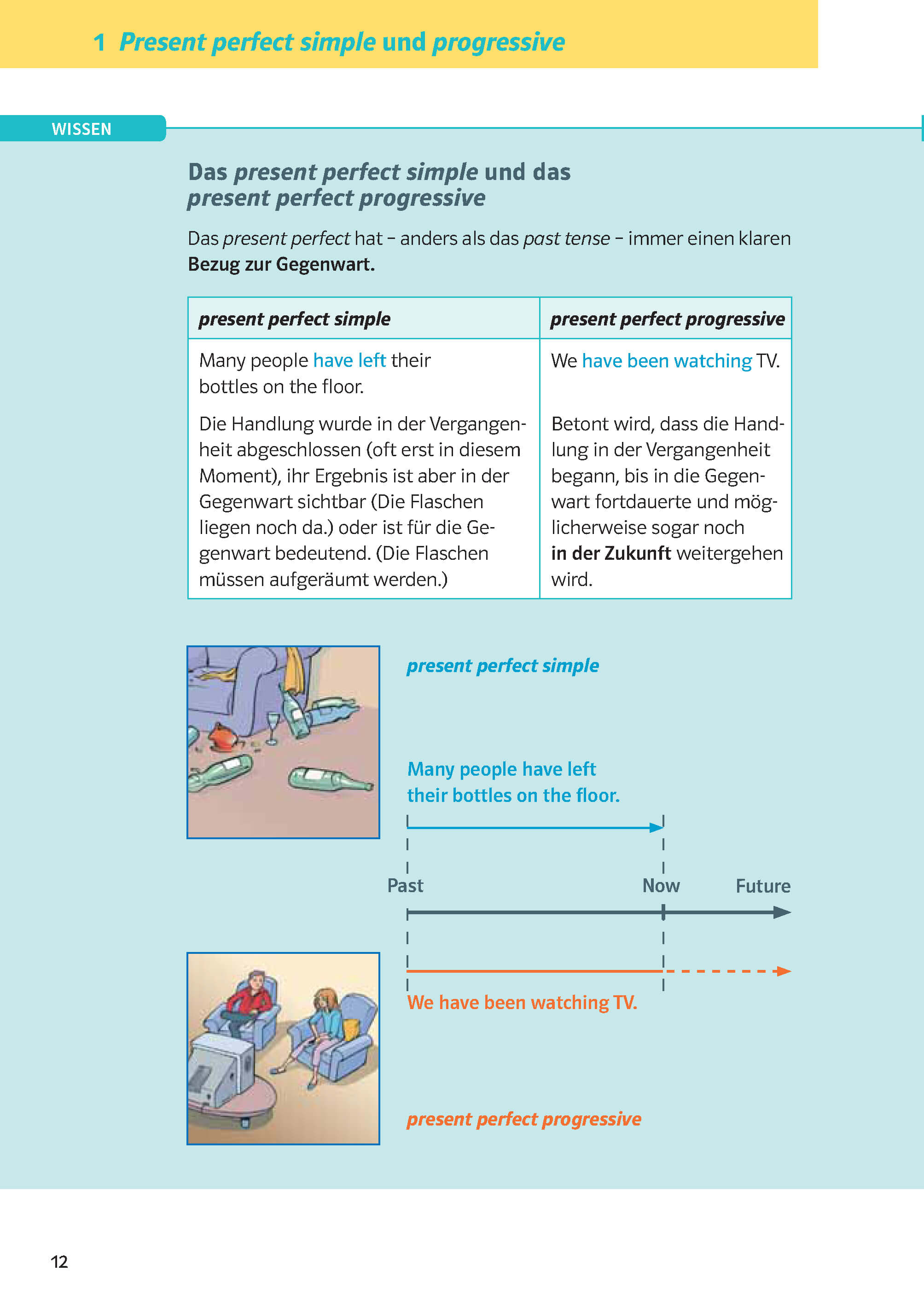 1 Present perfect simple und progressive

WISSEN

Das present perfect simple und das present perfect progressive

Das present perfect hat – anders als das past tense – immer einen klaren Bezug zur Gegenwart.

| present perfect simple | present perfect progressive |
|---|---|
| Many people have left their bottles on the floor. | We have been watching TV. |
| Die Handlung wurde in der Vergangenheit abgeschlossen (oft erst in diesem Moment), ihr Ergebnis ist aber in der Gegenwart sichtbar (Die Flaschen liegen noch da.) oder ist für die Gegenwart bedeutend. (Die Flaschen müssen aufgeräumt werden.) | Betont wird, dass die Handlung in der Vergangenheit begann, bis in die Gegenwart fortdauerte und möglicherweise sogar noch in der Zukunft weitergehen wird. |

present perfect simple

Many people have left their bottles on the floor.

Past

Now

Future

We have been watching TV.

present perfect progressive

12