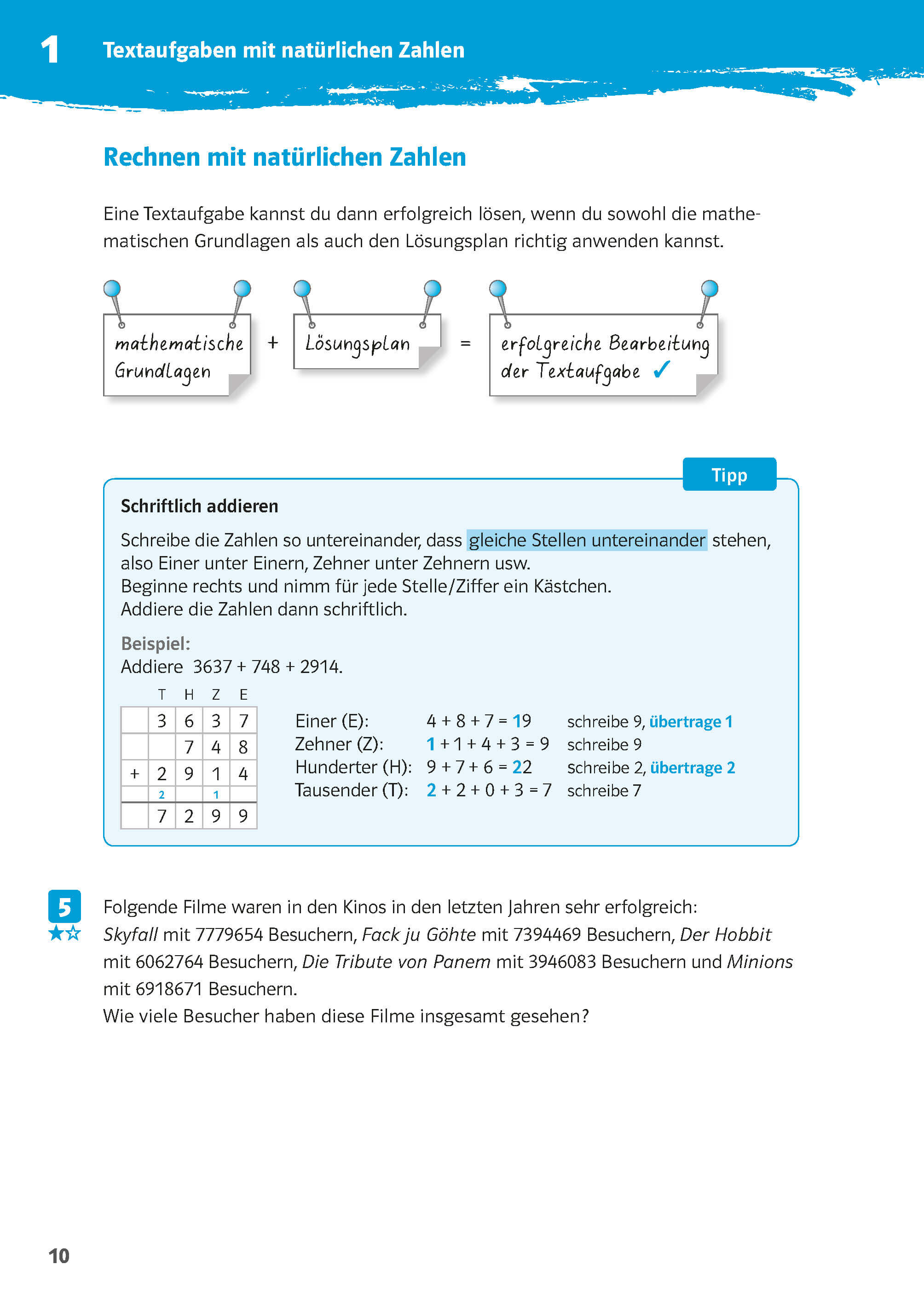 1 Textaufgaben mit natürlichen Zahlen

Rechnen mit natürlichen Zahlen

Eine Textaufgabe kannst du dann erfolgreich lösen, wenn du sowohl die mathematischen Grundlagen als auch den Lösungsplan richtig anwenden kannst.

mathematische Grundlagen + Lösungsplan = erfolgreiche Bearbeitung der Textaufgabe ✓

Tipp

Schriftlich addieren

Schreibe die Zahlen so untereinander, dass gleiche Stellen untereinander stehen, also Einer unter Einern, Zehner unter Zehnern usw.
Beginne rechts und nimm für jede Stelle/Ziffer ein Kästchen.
Addiere die Zahlen dann schriftlich.

Beispiel:
Addiere 3637 + 748 + 2914.

| | T | H | Z | E |
|---|---|---|---|---|
| | 3 | 6 | 3 | 7 |
| | | 7 | 4 | 8 |
| + | 2 | 9 | 1 | 4 |
| | 2 | | 1 | |
| | 7 | 2 | 9 | 9 |

Einer (E): $4 + 8 + 7 = 19$ schreibe 9, übertrage 1
Zehner (Z): $1 + 1 + 4 + 3 = 9$ schreibe 9
Hunderter (H): $9 + 7 + 6 = 22$ schreibe 2, übertrage 2
Tausender (T): $2 + 2 + 0 + 3 = 7$ schreibe 7

5
★☆

Folgende Filme waren in den Kinos in den letzten Jahren sehr erfolgreich: Skyfall mit 7779654 Besuchern, Fack ju Göhte mit 7394469 Besuchern, Der Hobbit mit 6062764 Besuchern, Die Tribute von Panem mit 3946083 Besuchern und Minions mit 6918671 Besuchern.
Wie viele Besucher haben diese Filme insgesamt gesehen?

10